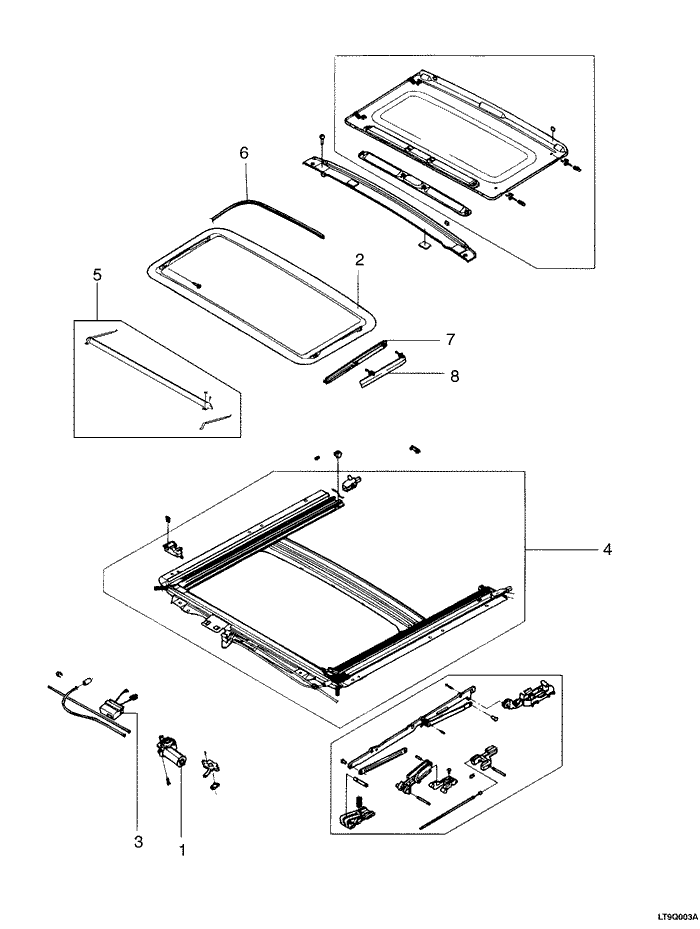 6

2

5

7

8

4

3

1

LT9Q003A