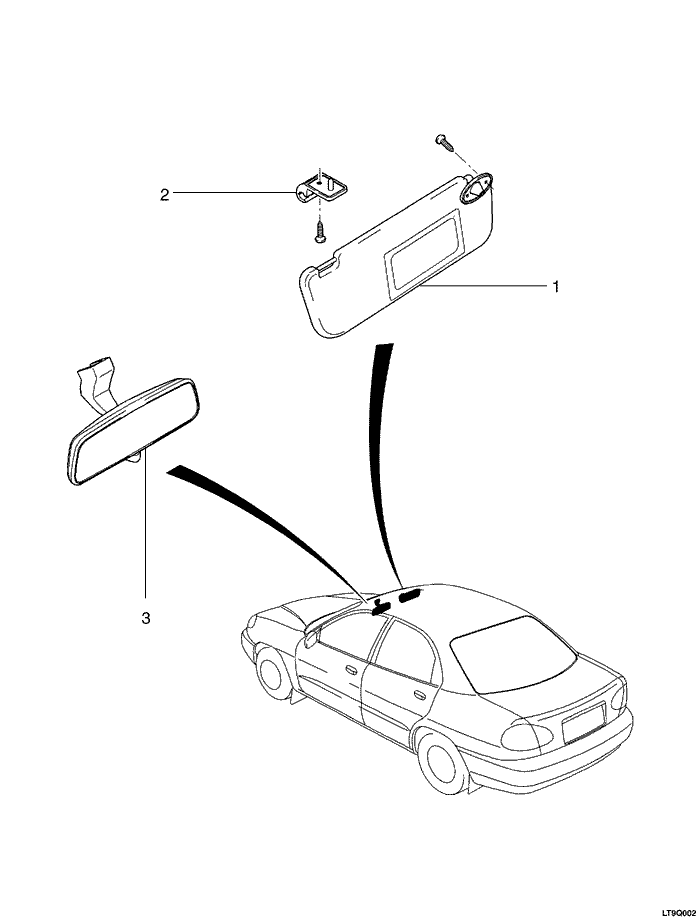 2

1

3

LT9Q002