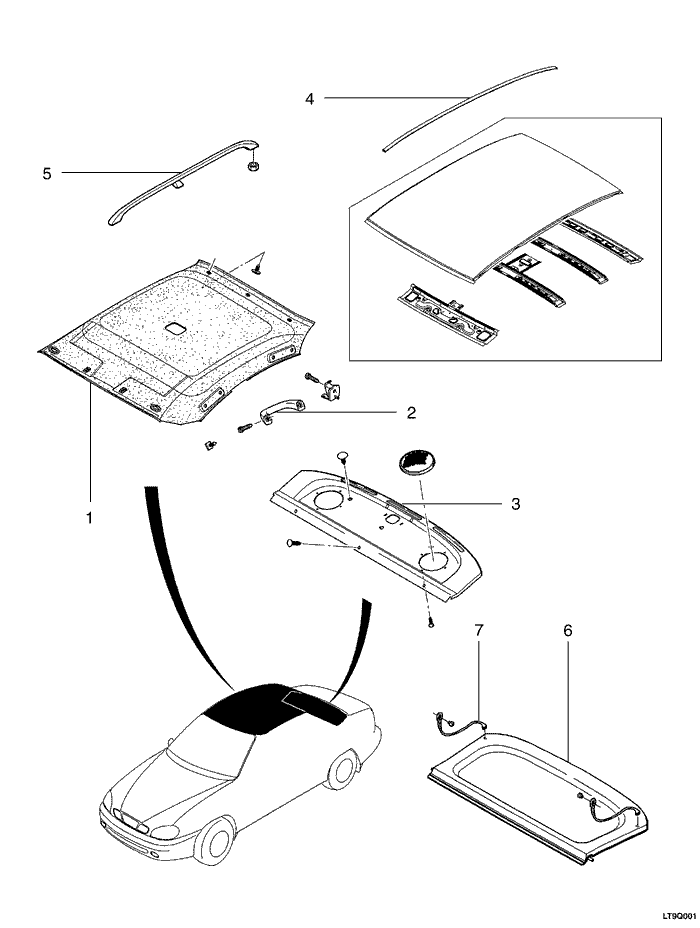 4
5
2
3
1
7
6
LT9Q001