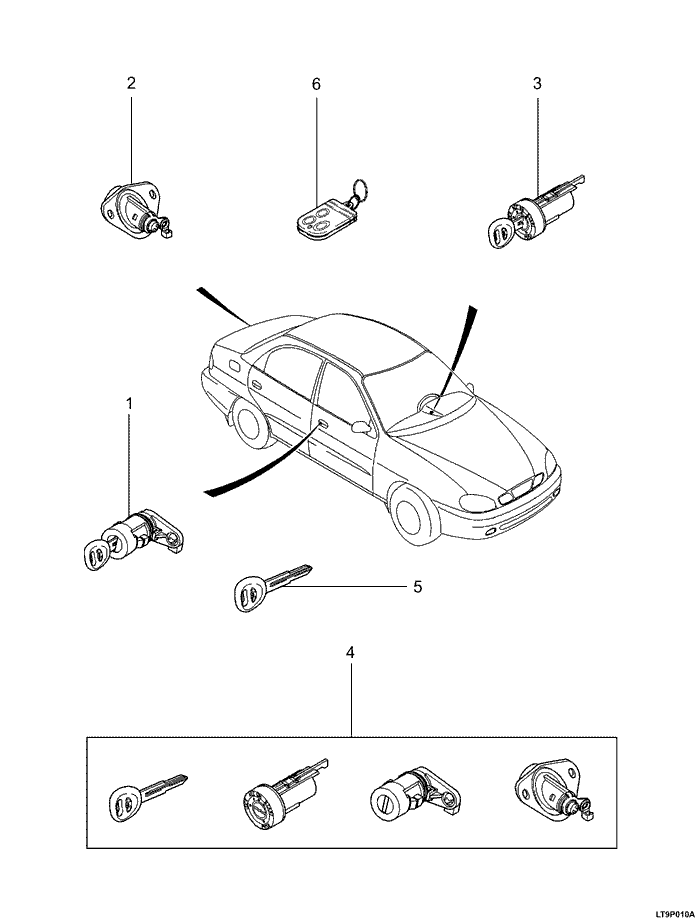 2
6
3
1
5
4
LT9P010A