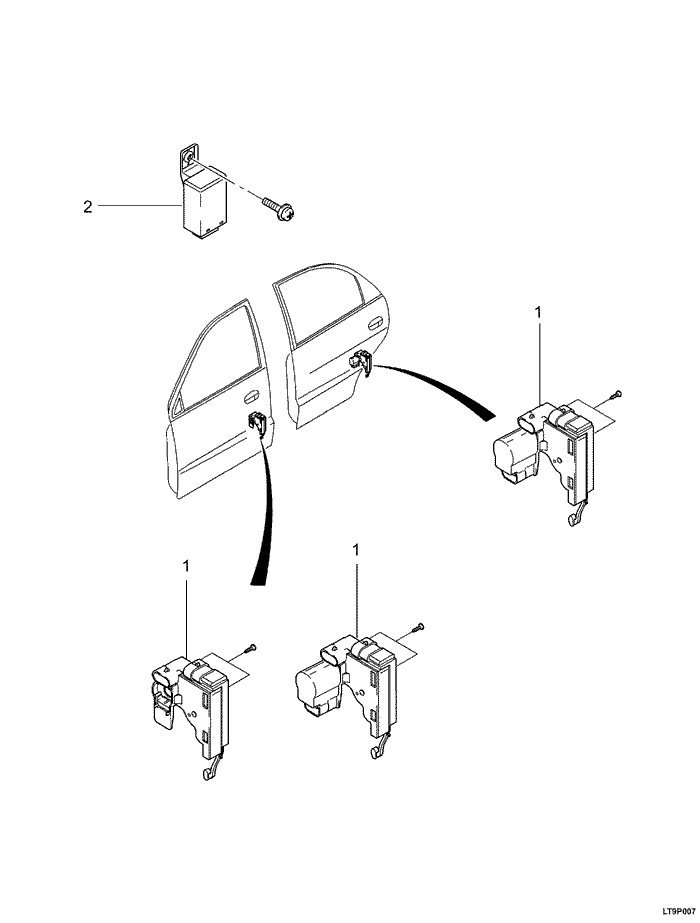 2

1

1

1

LT9P007