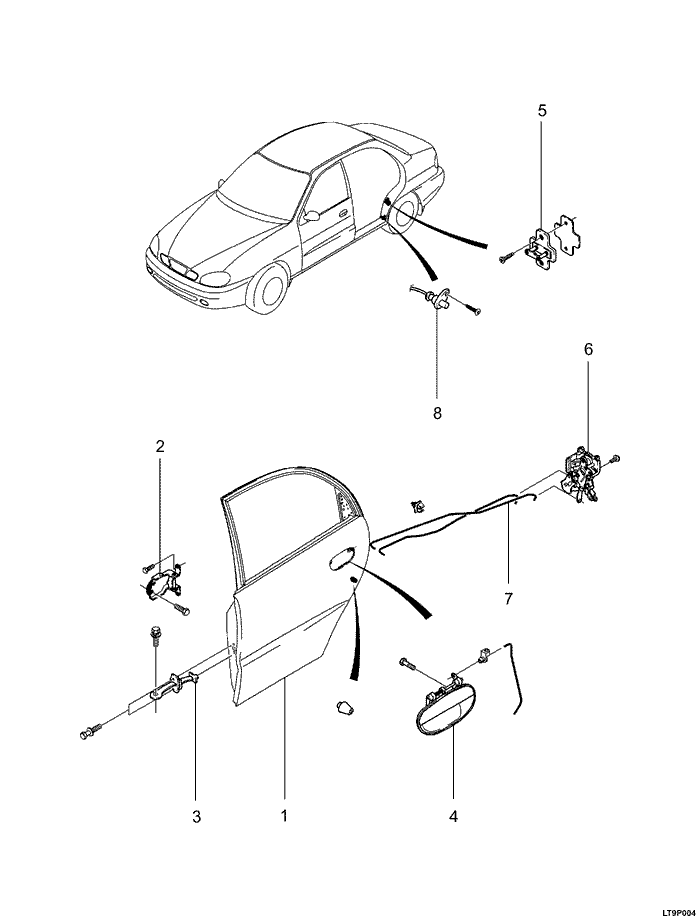 5

8

6

2

7

3

1

4

LT9P004