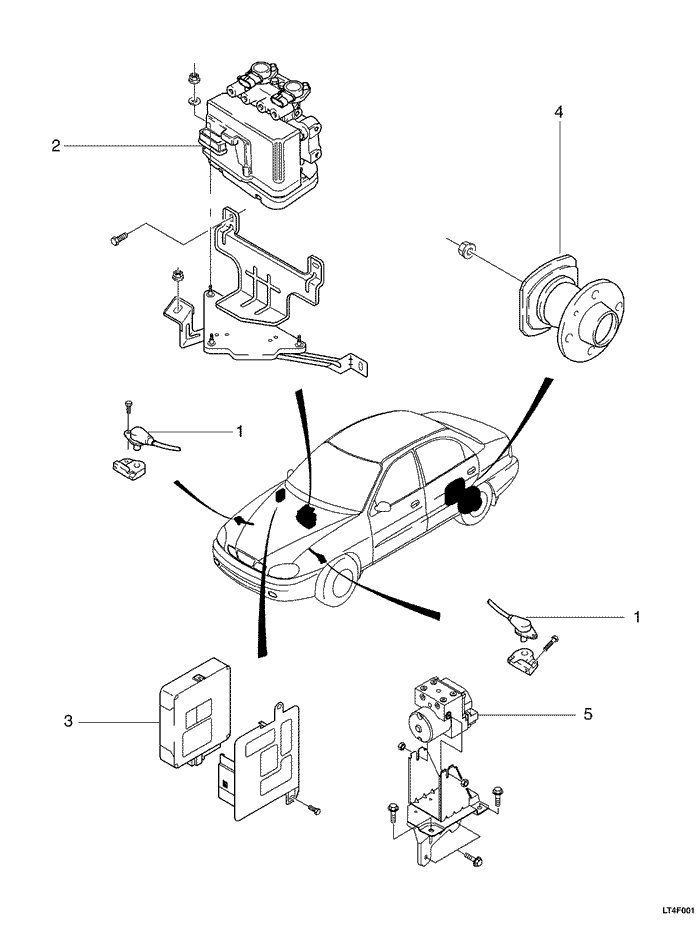 2

4

1

1

3

5

LT4F001