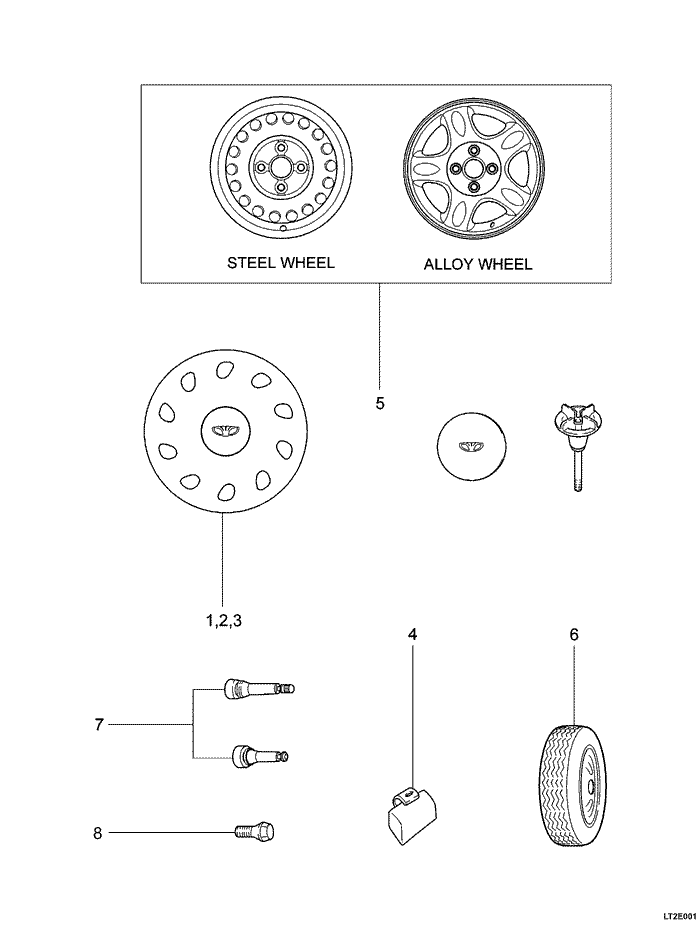 STEEL WHEEL

ALLOY WHEEL

5

1,2,3

4

6

7

8

LT2E001