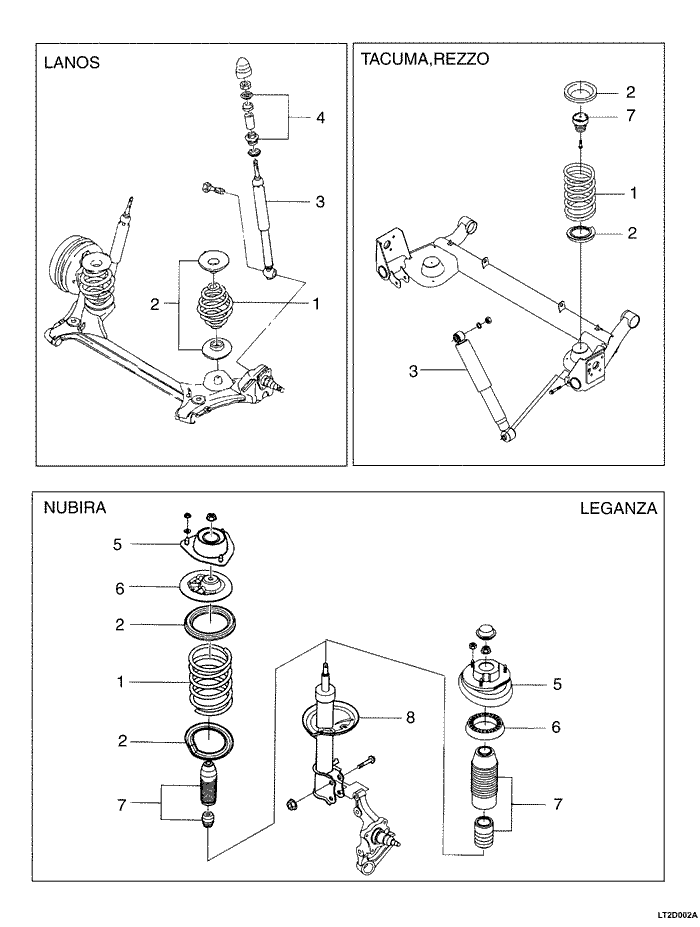 LANOS

4

3

2

1

TACUMA,REZZO

2

7

1

2

3

NUBIRA

LEGANZA

5

6

2

1

2

7

8

5

6

7

LT2D002A