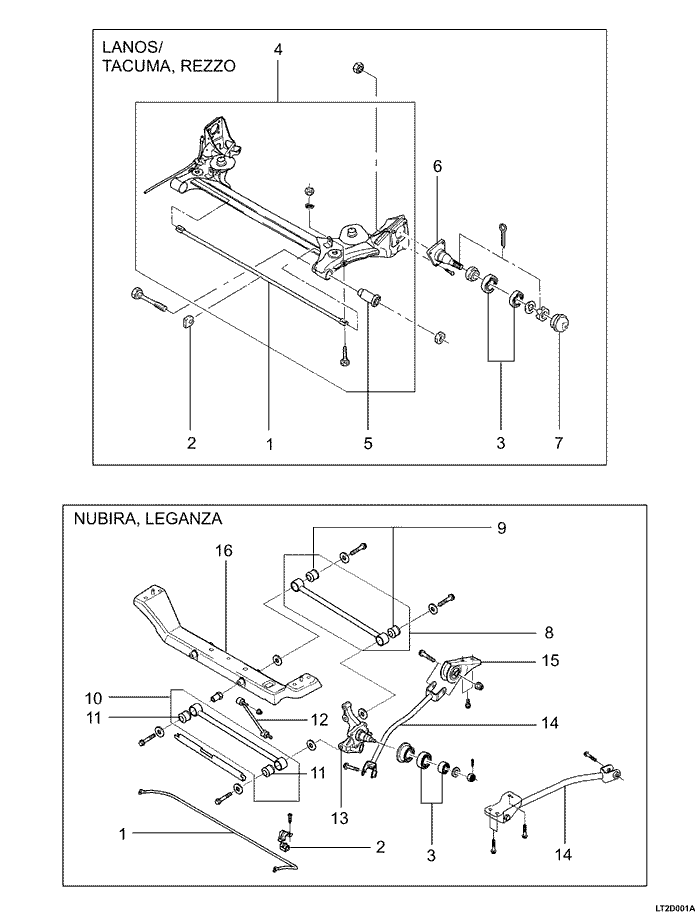 LANOS/
TACUMA, REZZO

4
6
2
1
5
3
7

NUBIRA, LEGANZA

9
16
8
15
10
11
12
14
11
13
1
2
3
14

LT2D001A