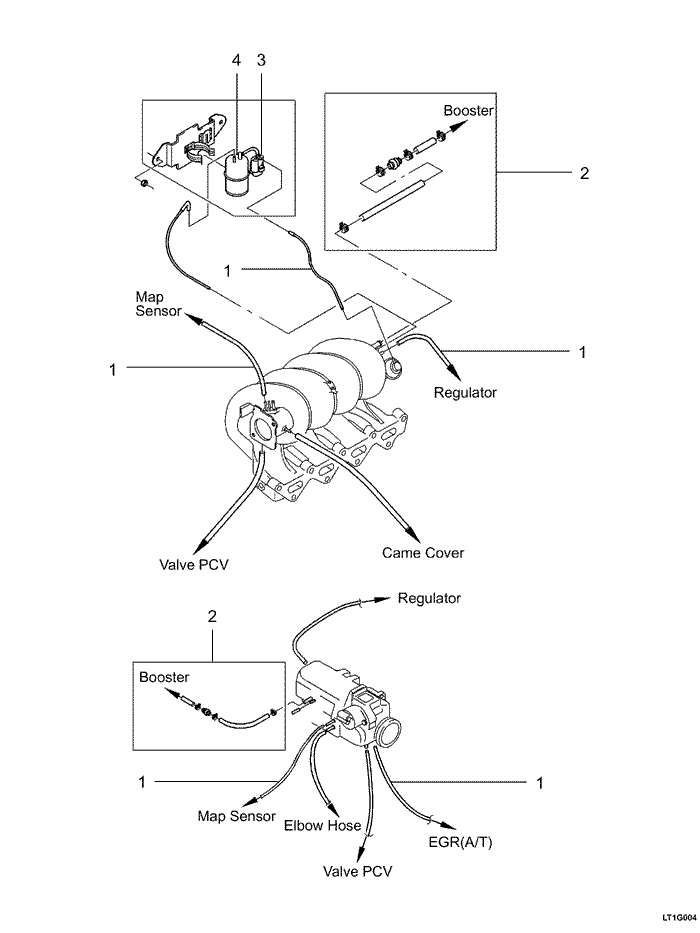 4
3
Booster
2
1
Map Sensor
1
1
Regulator
Valve PCV
Came Cover
Regulator
2
Booster
1
1
Map Sensor
Elbow Hose
EGR(A/T)
Valve PCV
LT1G004