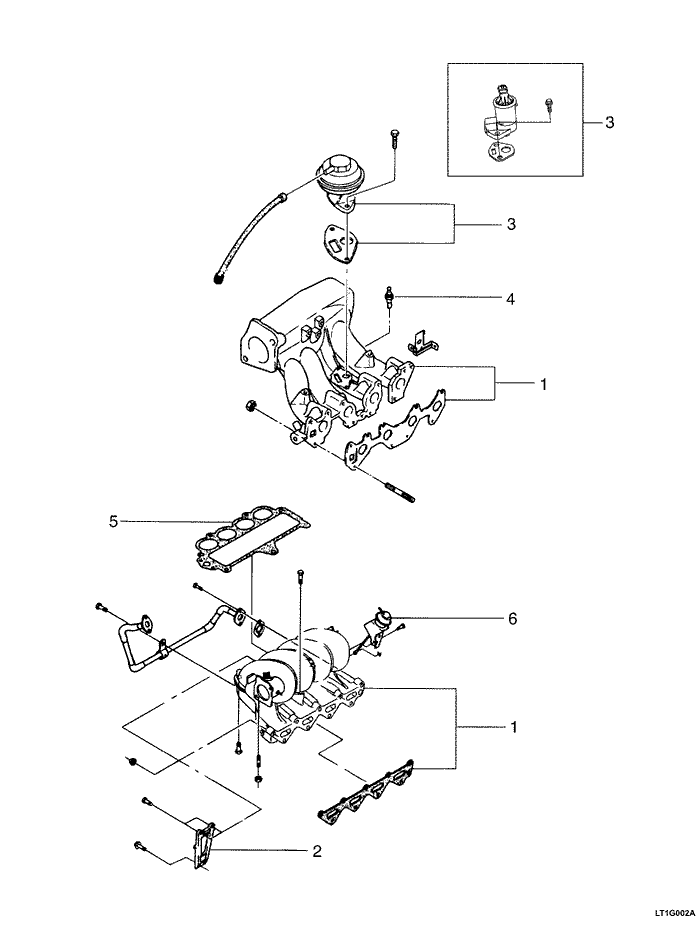 3

3

4

1

5

6

1

2

LT1G002A