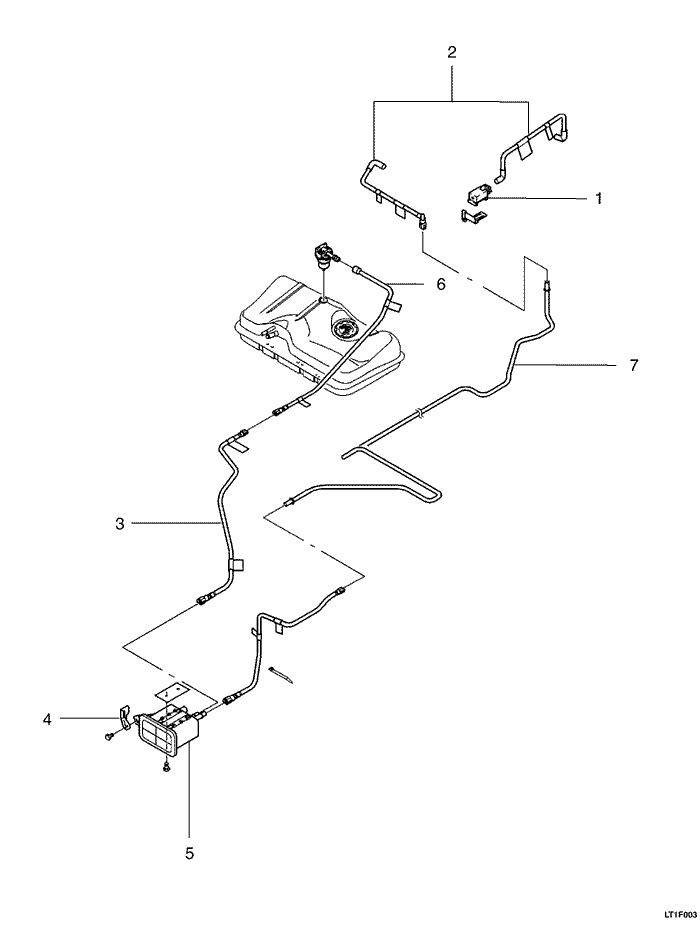 2

1

6

7

3

4

5

LT1F003