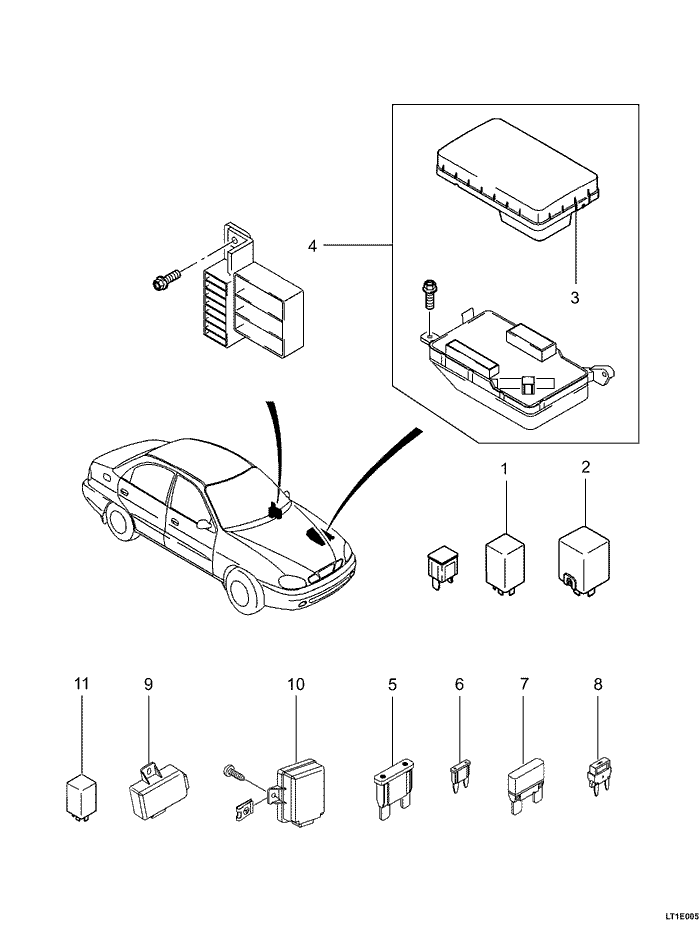 4
3
1
2
11
9
10
5
6
7
8
LT1E005