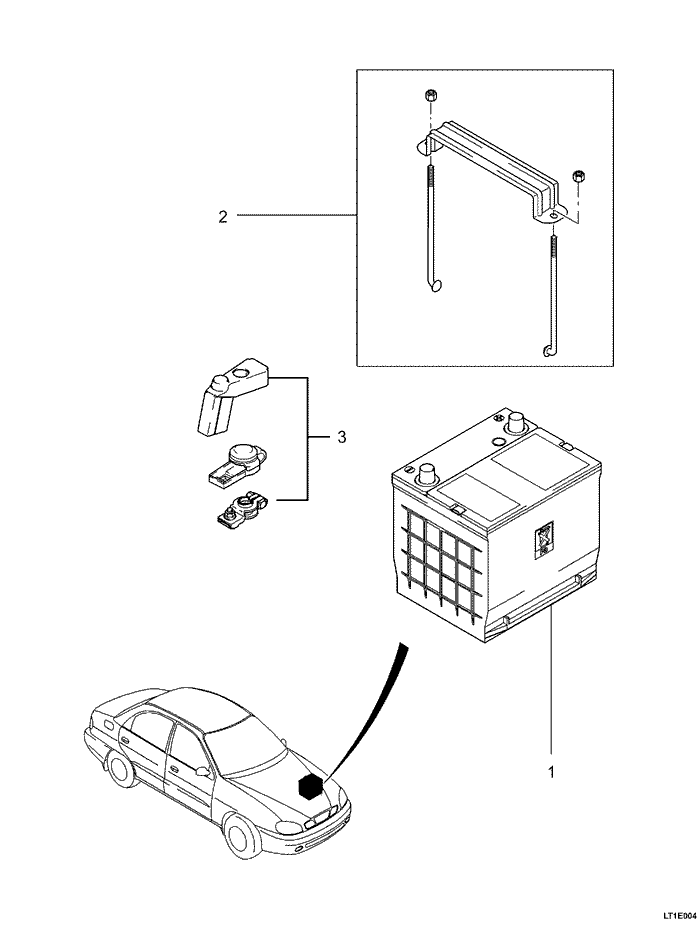 2

3

1

LT1E004