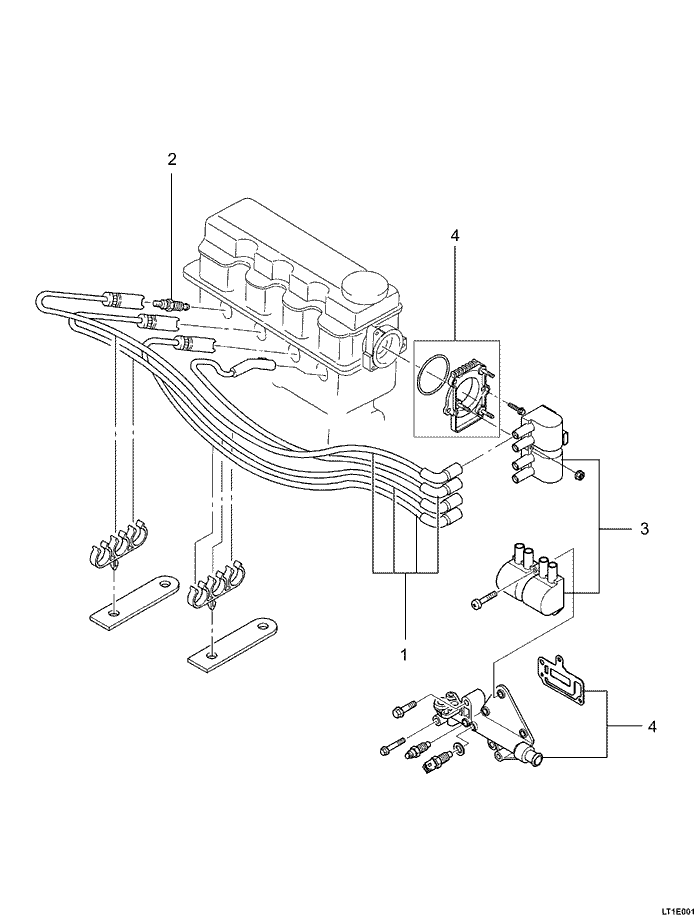 2

4

3

1

4

LT1E001