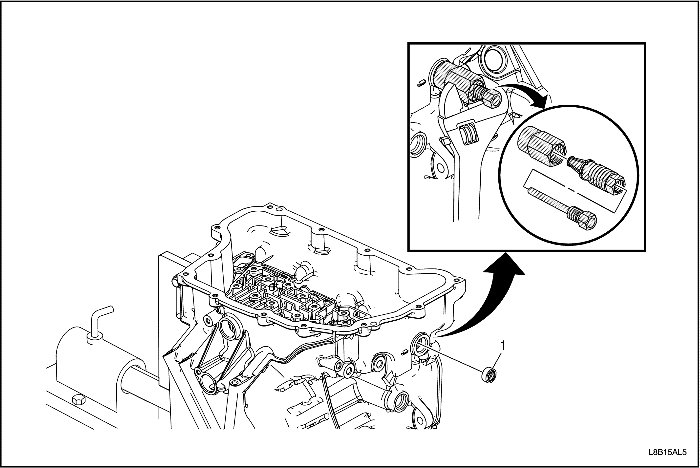 1

L8B15AL5