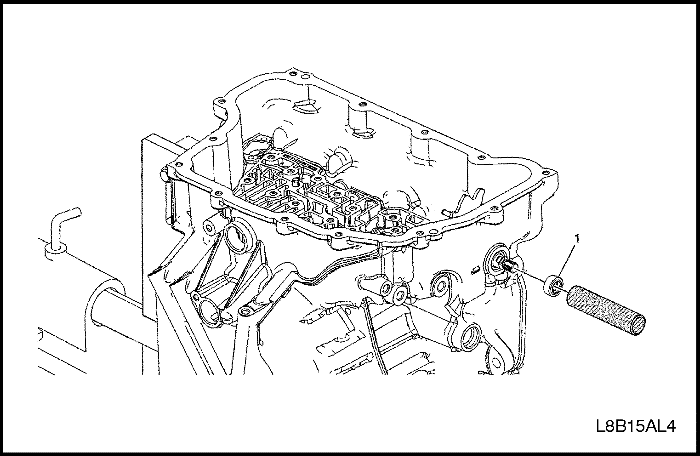 1

L8B15AL4