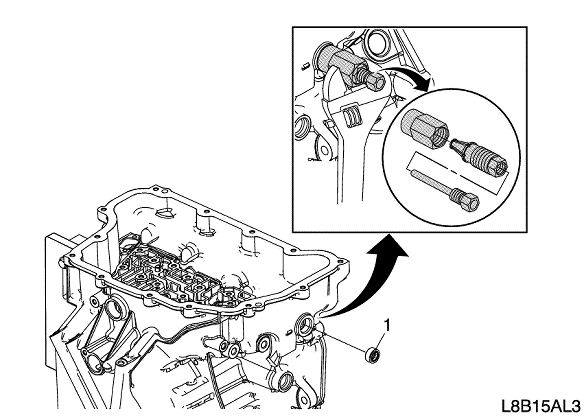 1

L8B15AL3