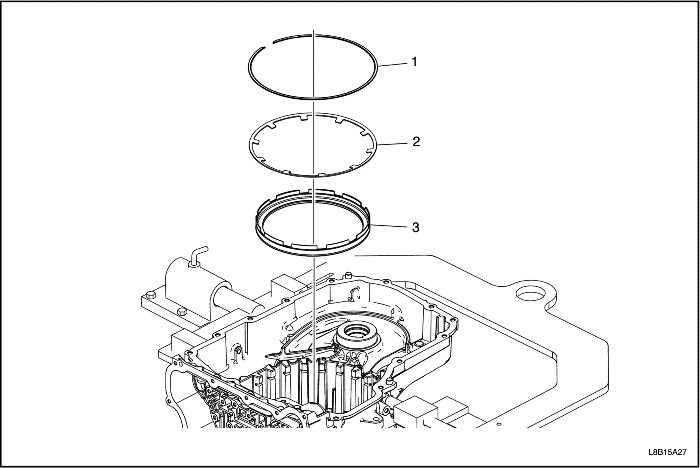 1
2
3
L8B15A27