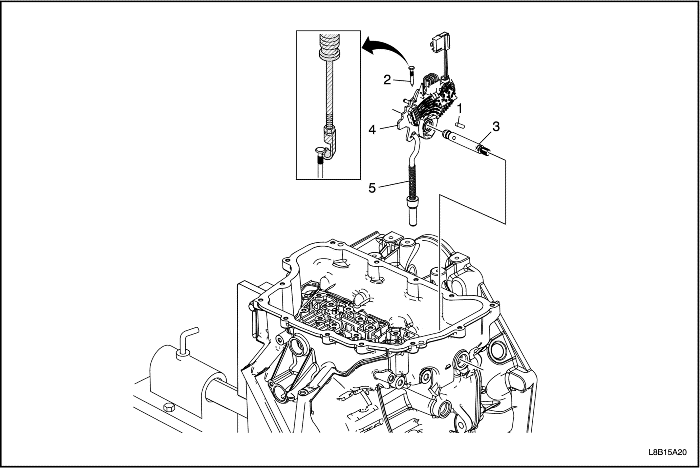 2
1
3
4
5
L8B15A20