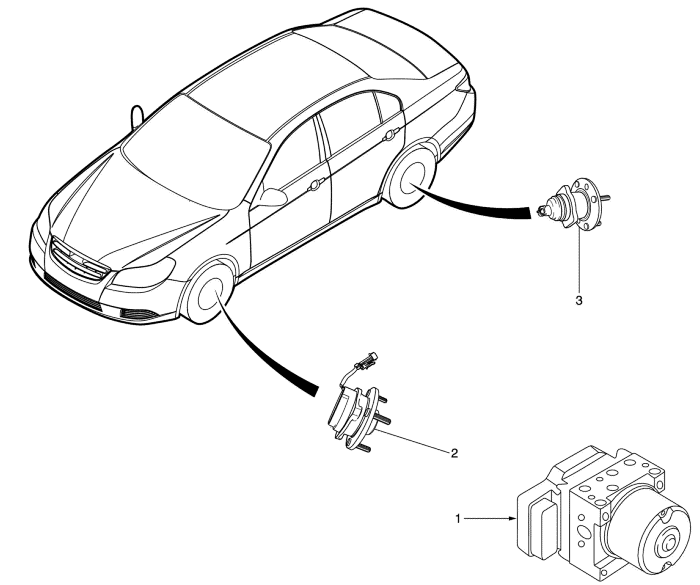 3

2

1