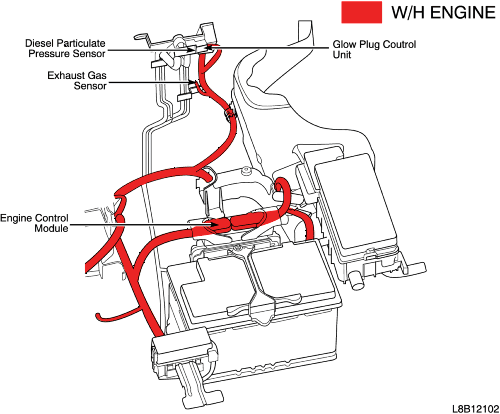 W/H ENGINE

Diesel Particulate Pressure Sensor

Glow Plug Coutrol Unit

Exhaust Gas Sensor

Engine Control Module

L8B12102