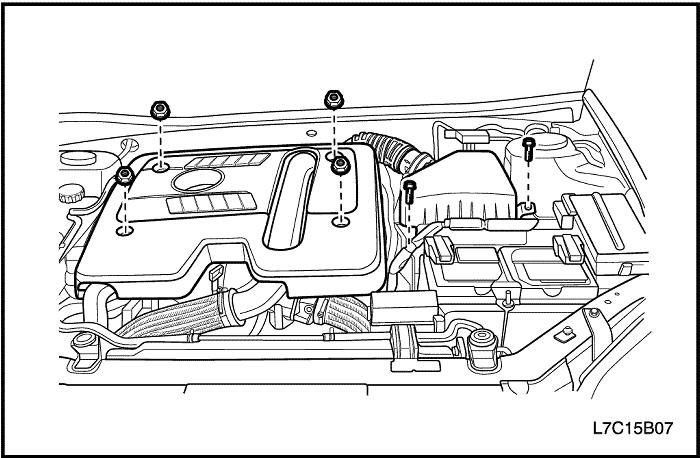 L7C15B07