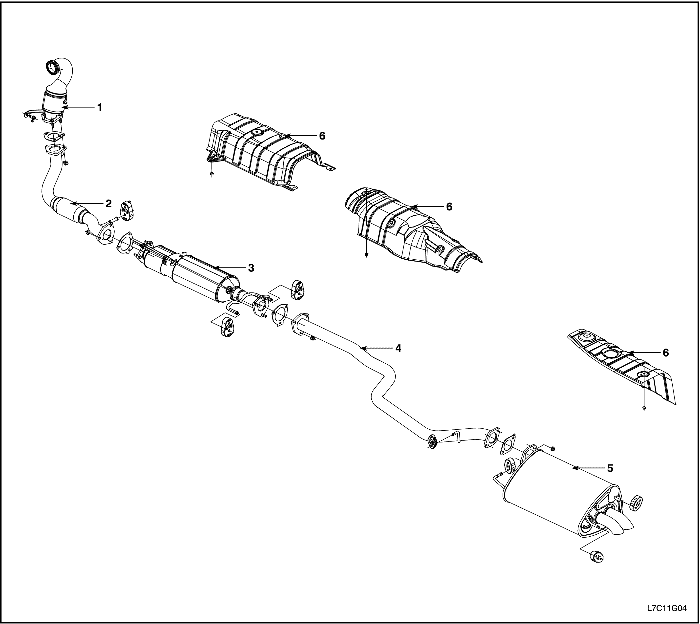 1
6
2
6
3
4
6
5
L7C11G04