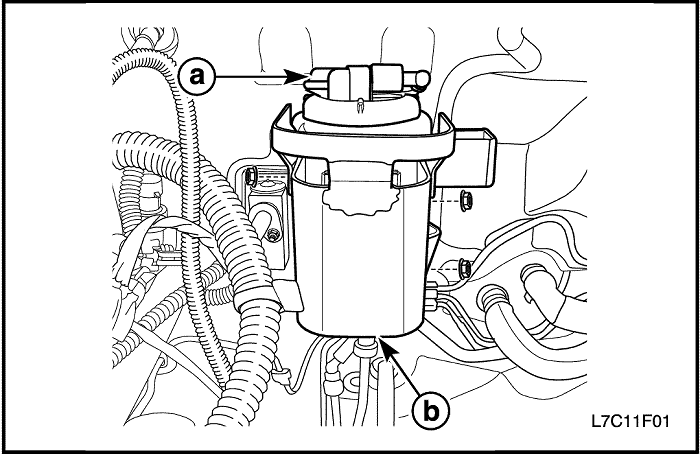 a

b

L7C11F01