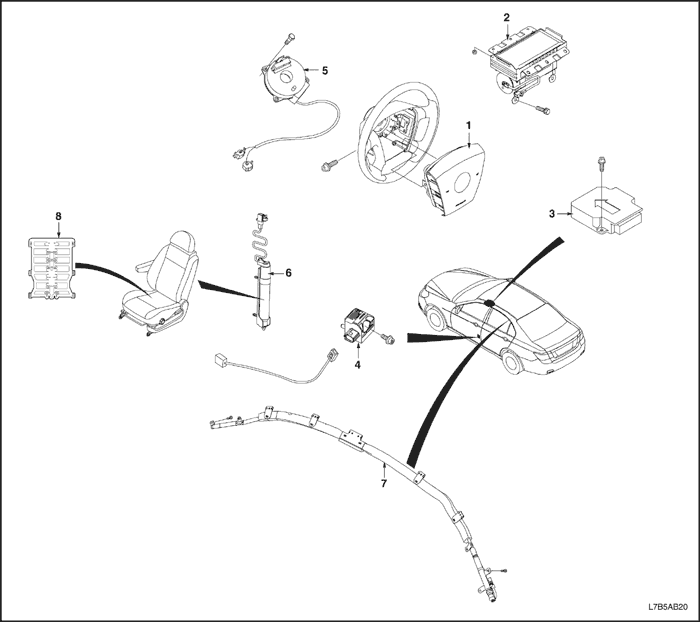 2
5
1
3
8
6
4
7
L7B5AB20