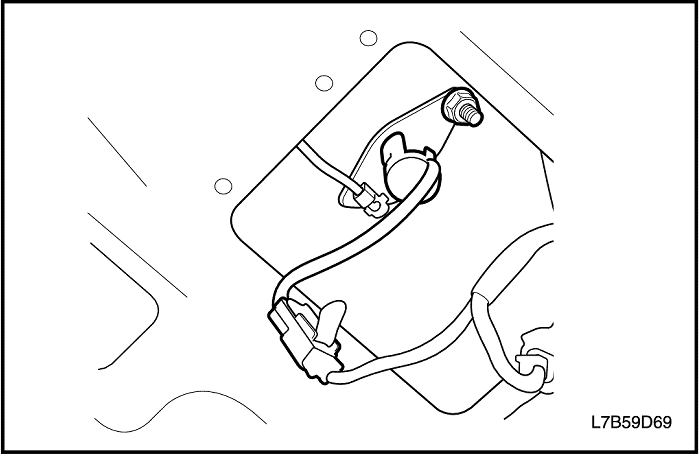 L7B59D69