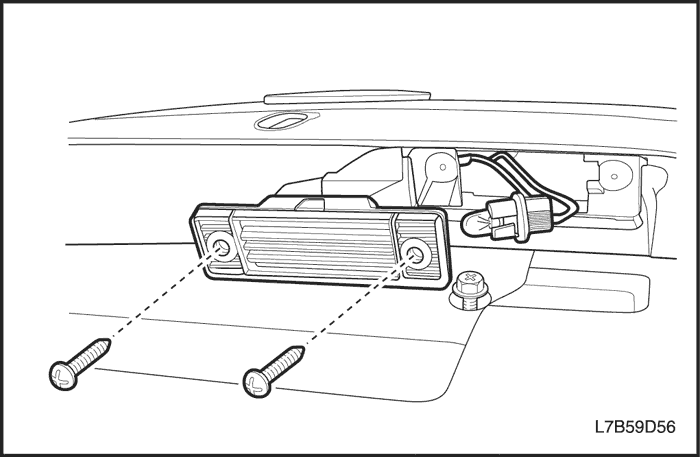 L7B59D56