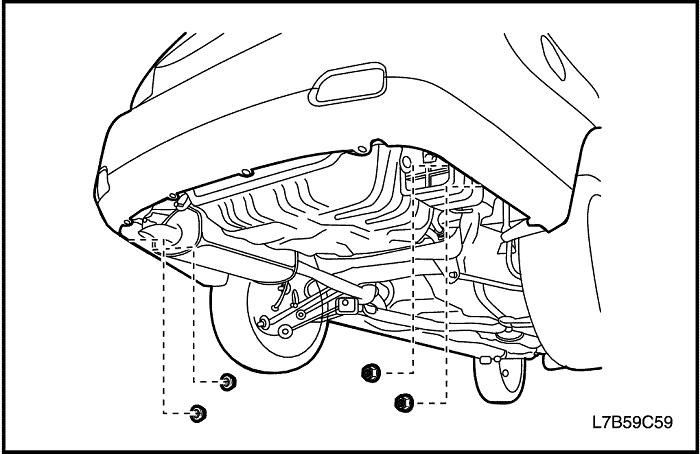 L7B59C59