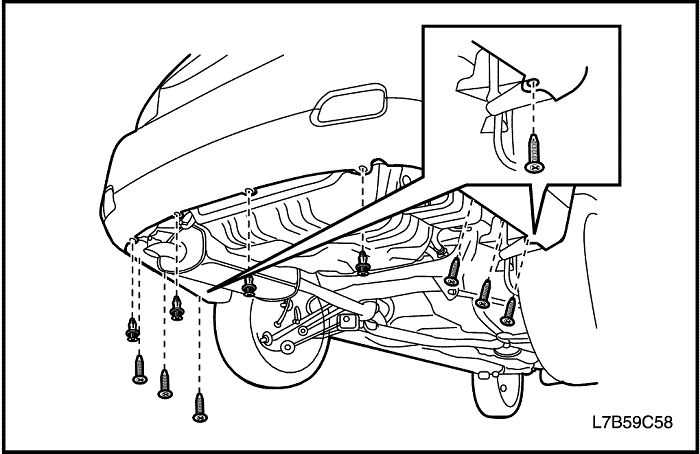 L7B59C58