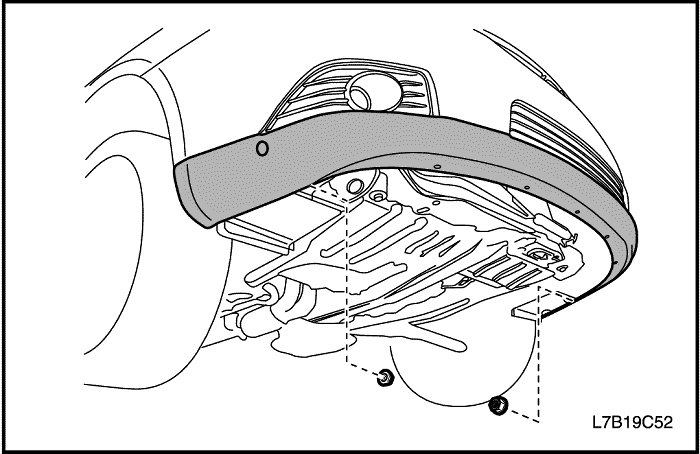 L7B19C52