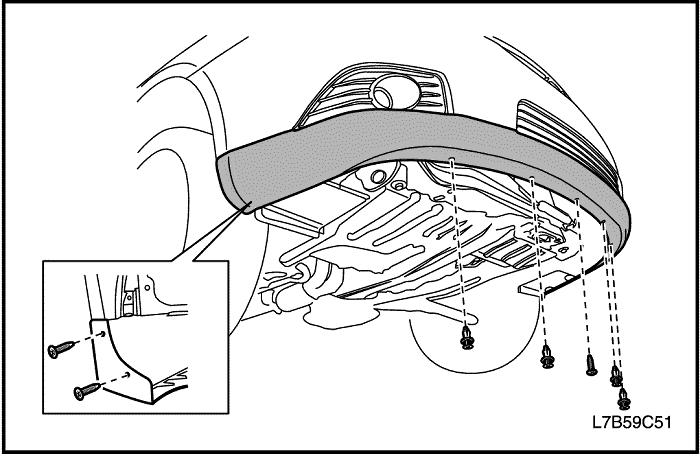 L7B59C51