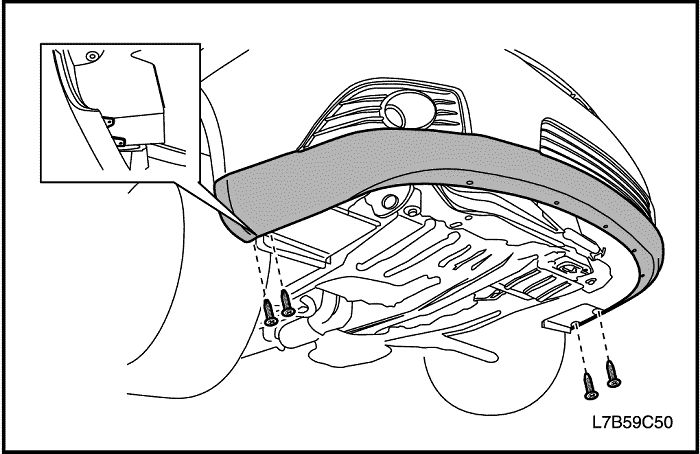 L7B59C50