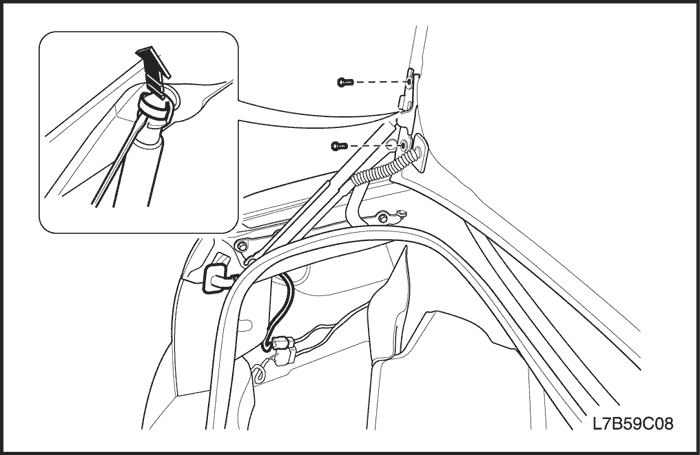 L7B59C08