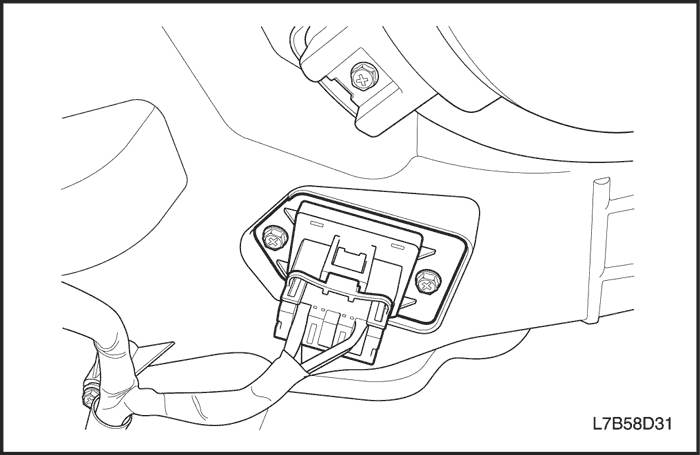 L7B58D31