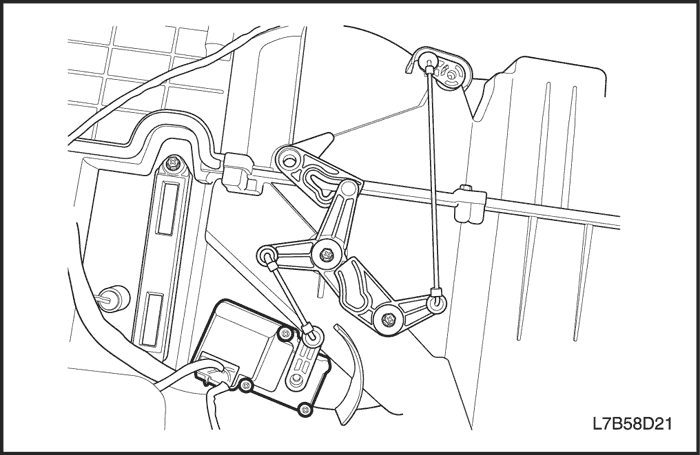 L7B58D21