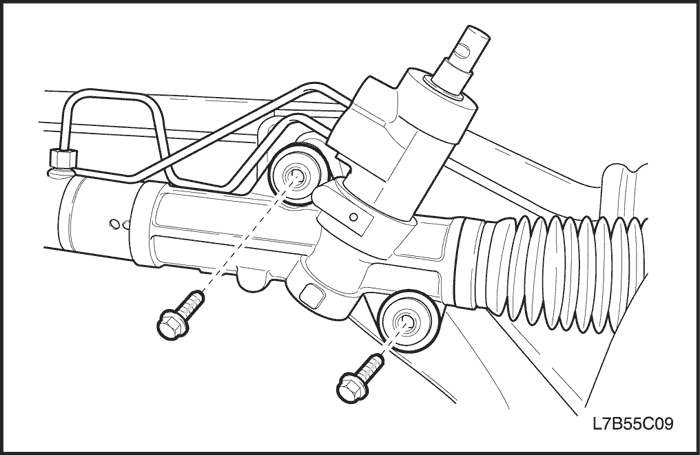 L7B55C09