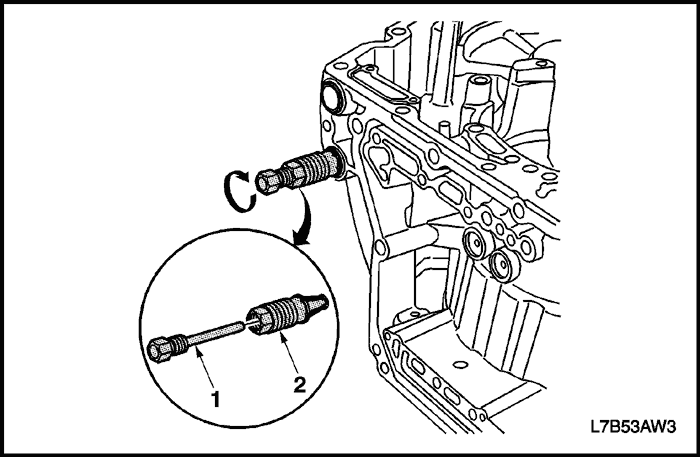 1
2
L7B53AW3