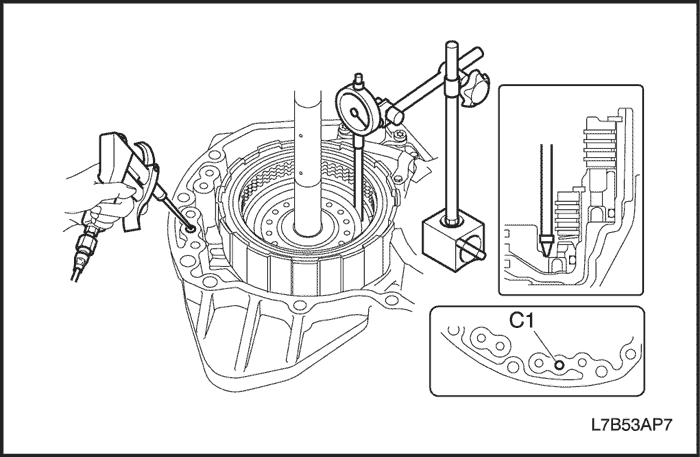 C1

L7B53AP7