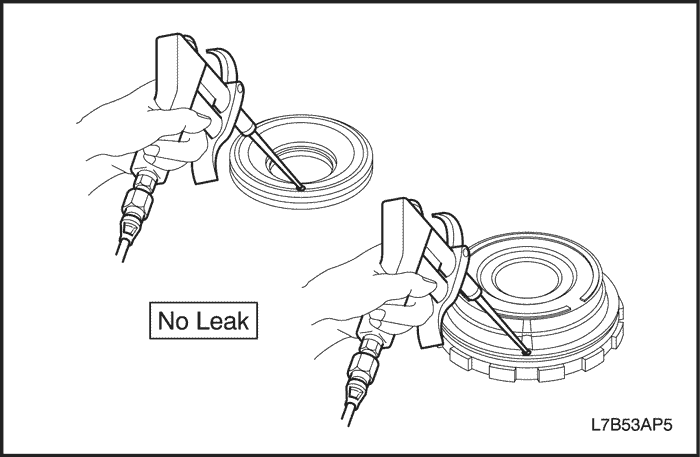 No Leak

L7B53AP5