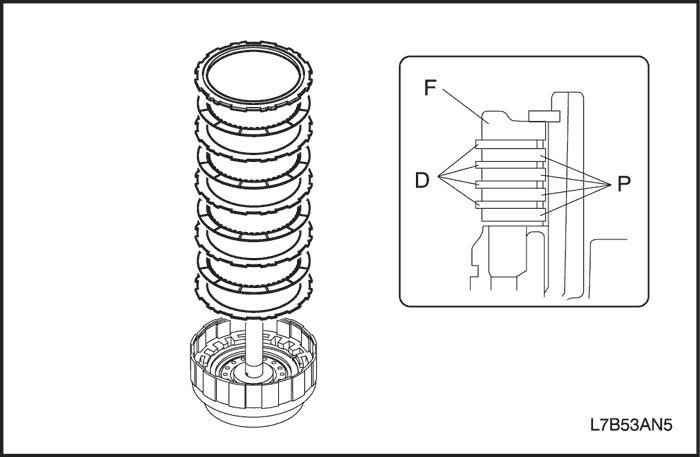 F
D
P
L7B53AN5