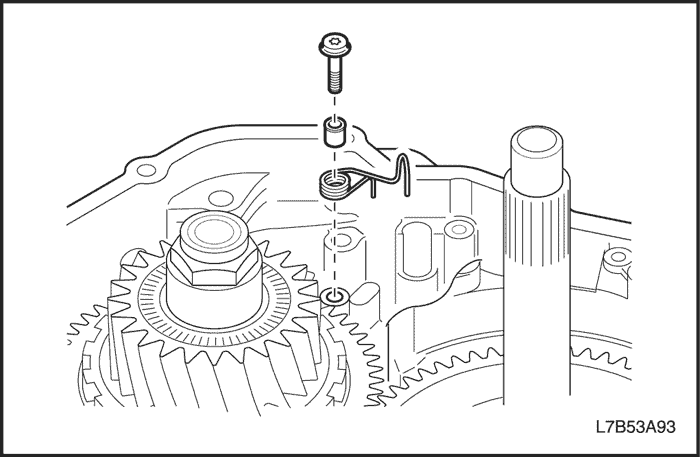 L7B53A93