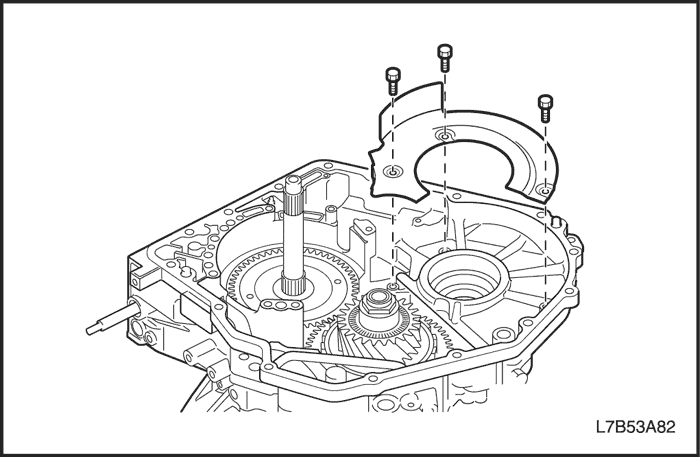 L7B53A82