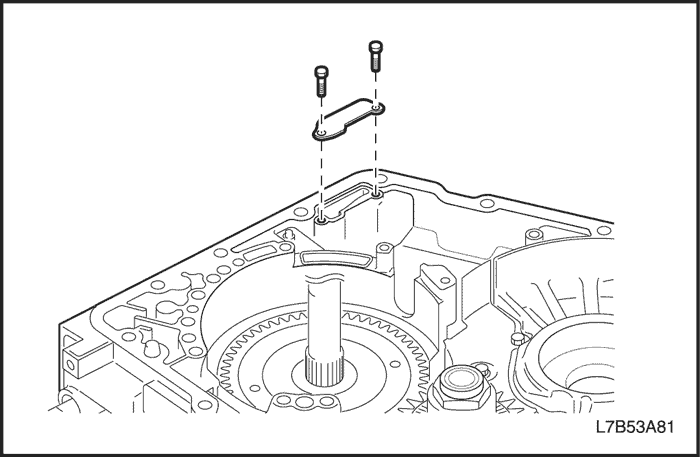 L7B53A81