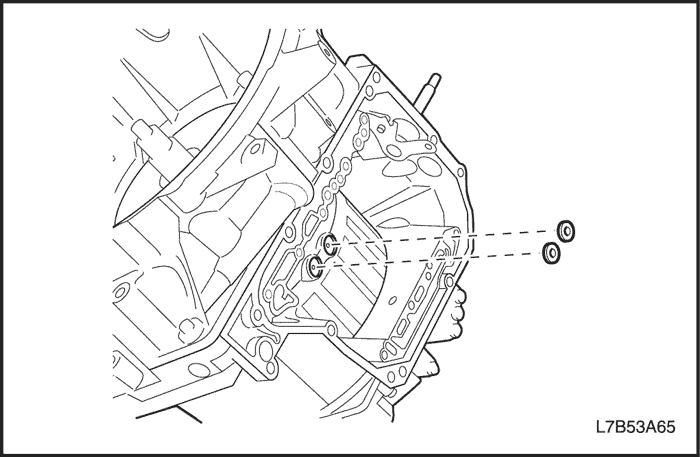 L7B53A65