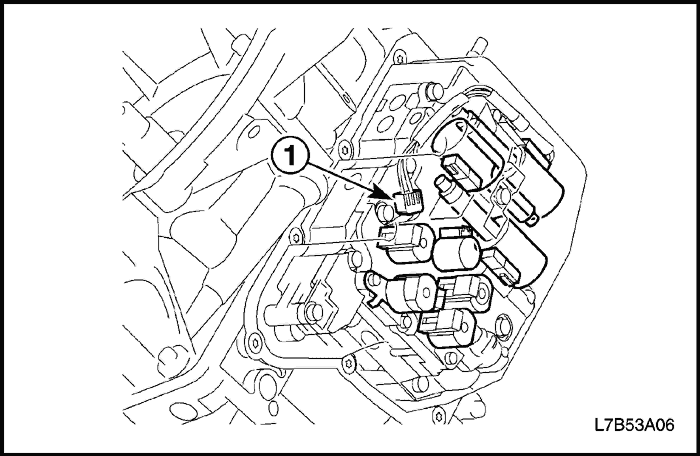 1

L7B53A06