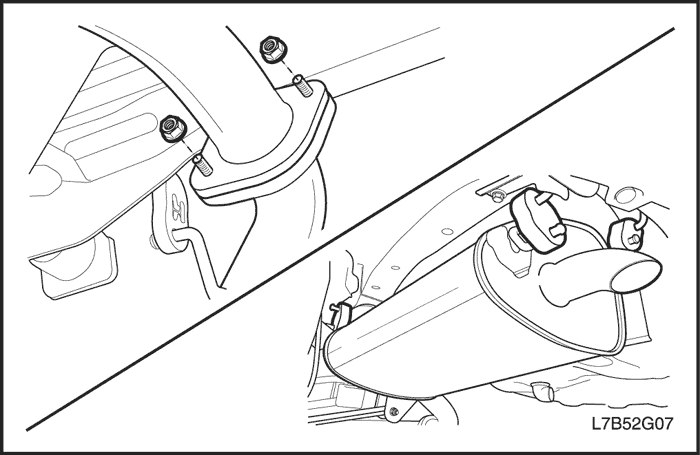 L7B52G07