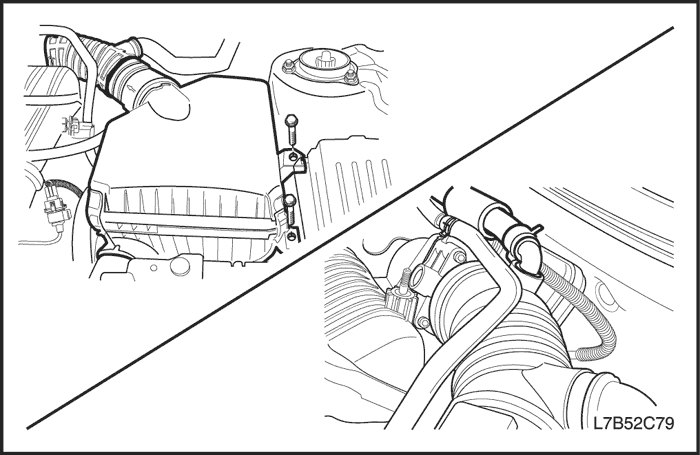 L7B52C79