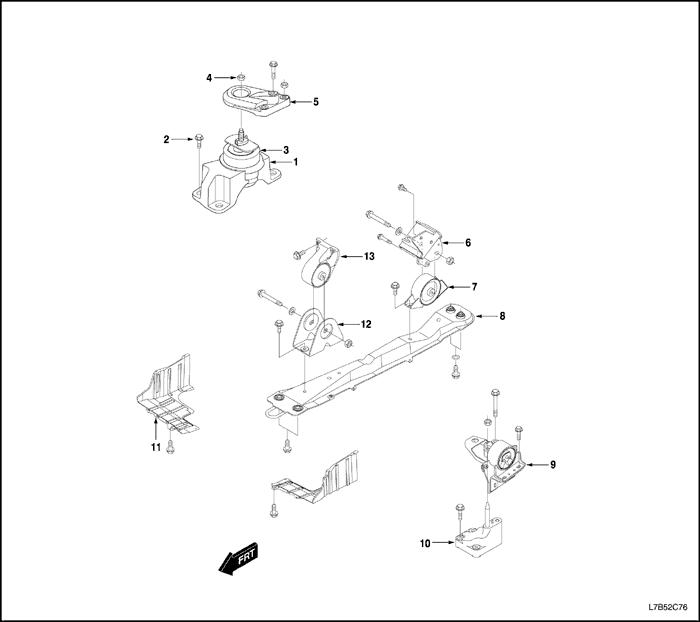 4
5
2
3
1
6
13
7
12
8
11
9
10
FRT
L7B52C76